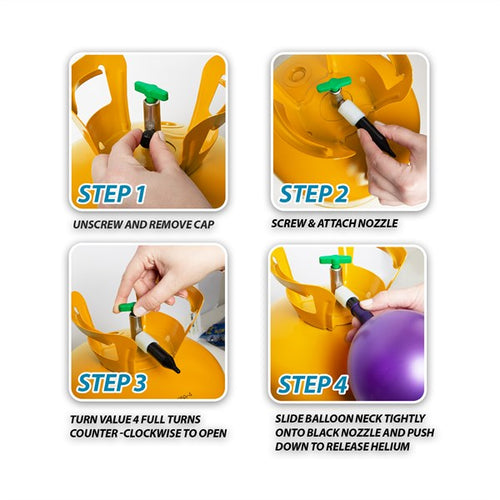 STEP 1

UNSCREW AND REMOVE CAP

STEP 2

SCREW & ATTACH NOZZLE

STEP 3

TURN VALUE 4 FULL TURNS COUNTER -CLOCKWISE TO OPEN

STEP 4

SLIDE BALLOON NECK TIGHTLY ONTO BLACK NOZZLE AND PUSH DOWN TO RELEASE HELIUM